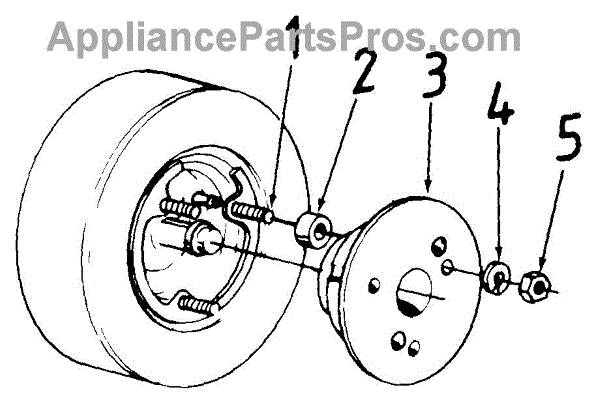 AppliancePartsPros.com

1
2
3
4
5