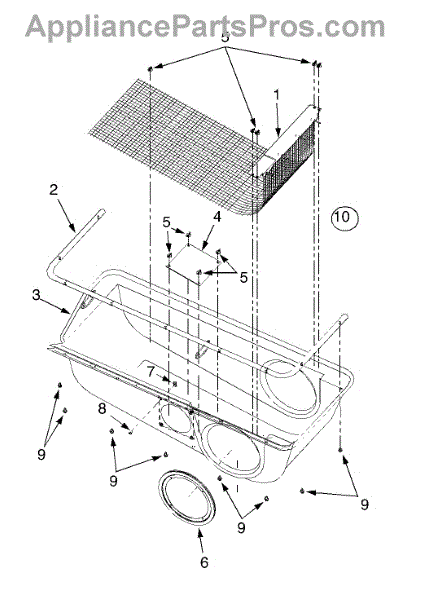 AppliancePartsPros.com

5
1
2
10
5
4
5
3
7
8
9
9
9
9
6