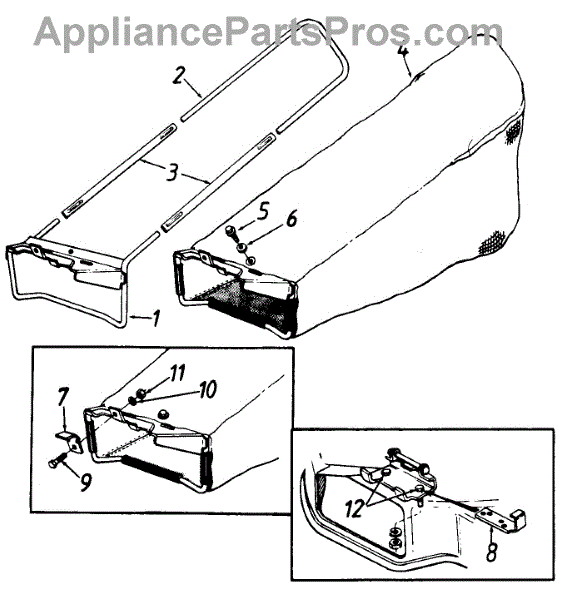 AppliancePartsPros.com

2
4
3
5
6
1
11
10
7
9
12
8