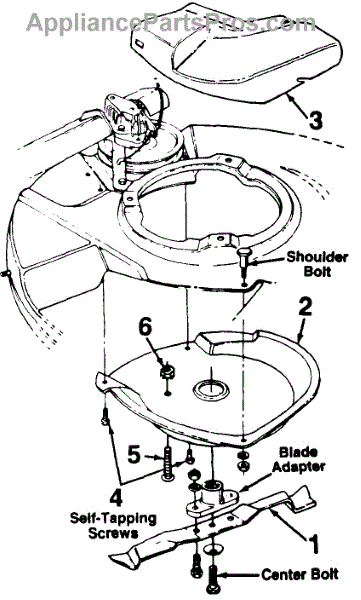 AppliancePartsPros.com

3

Shoulder Bolt

2

6

5

Blade Adapter

4

Self-Tapping Screws

1

Center Bolt