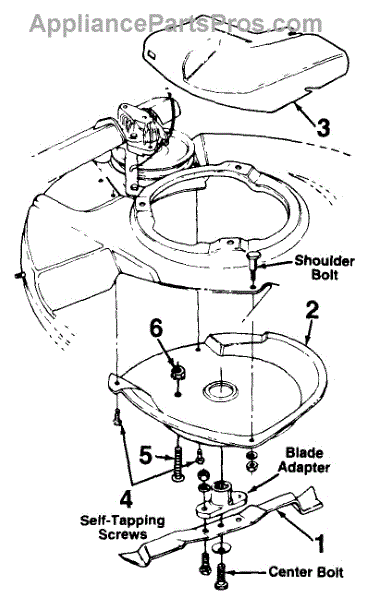 AppliancePartsPros.com

3

Shoulder Bolt

2

6

5

Blade Adapter

4

Self-Tapping Screws

1

Center Bolt