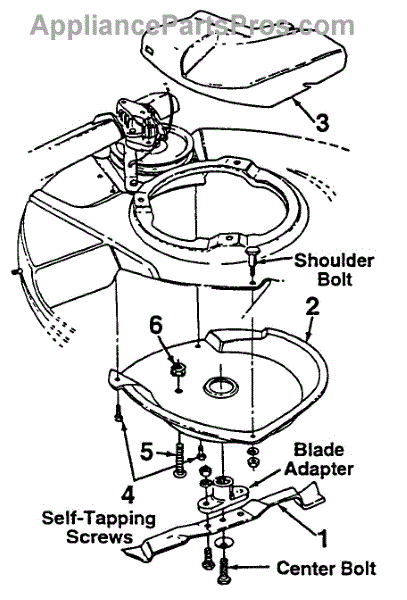 AppliancePartsPros.com

3

Shoulder Bolt

2

6

5

Blade Adapter

4

Self-Tapping Screws

1

Center Bolt