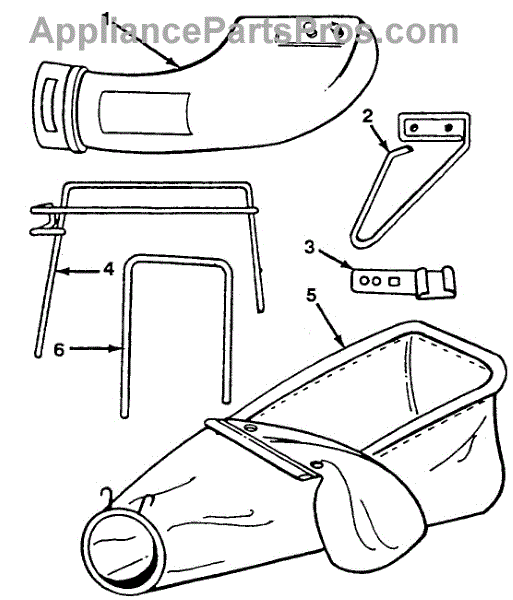 AppliancePartsPros.com

1

2

3

4

5

6