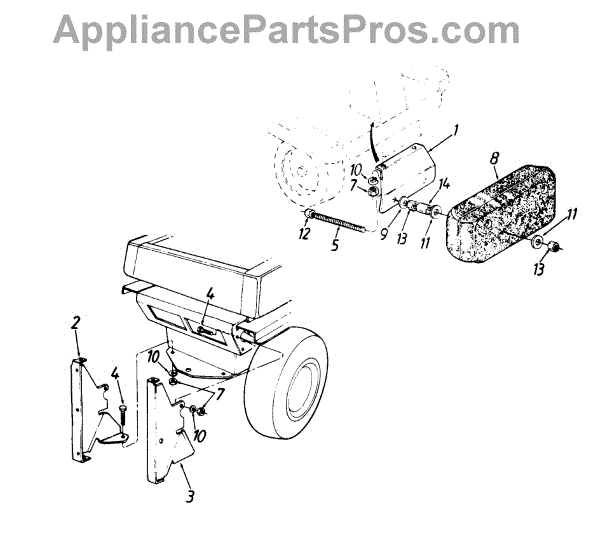 AppliancePartsPros.com

1
8
10
7
14
11
12
5
9
13
11
13
4
2
4
10
7
10
3