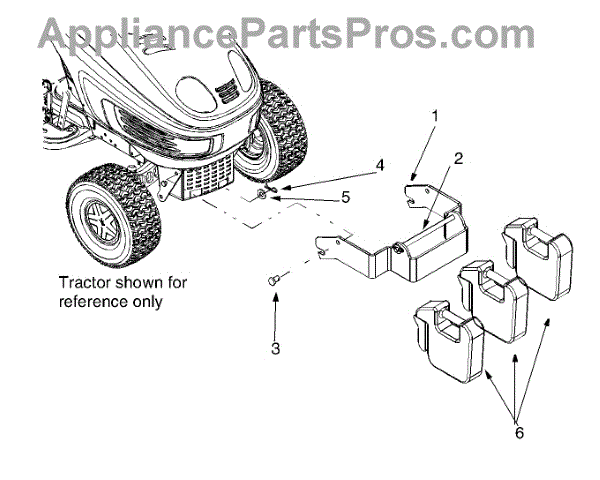 AppliancePartsPros.com

1
2
4
5

Tractor shown for reference only

3

6