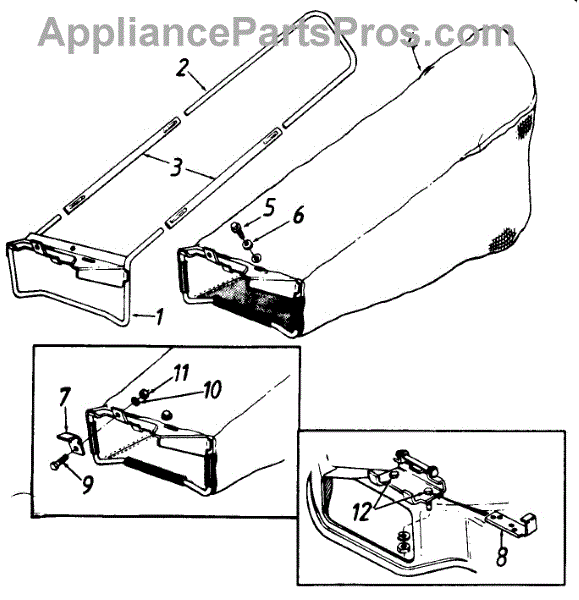 AppliancePartsPros.com

2
3
5
6
1
11
10
7
9
12
8