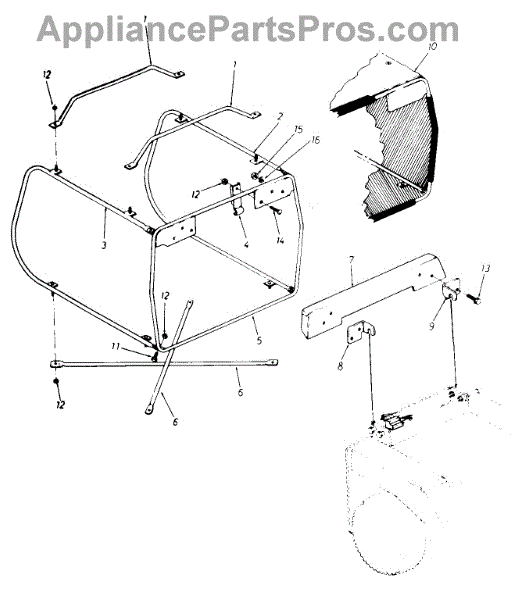 AppliancePartsPros.com

1
12
1
10
2
15
16
12
3
4
14
7
13
9
12
5
11
8
6
12
6