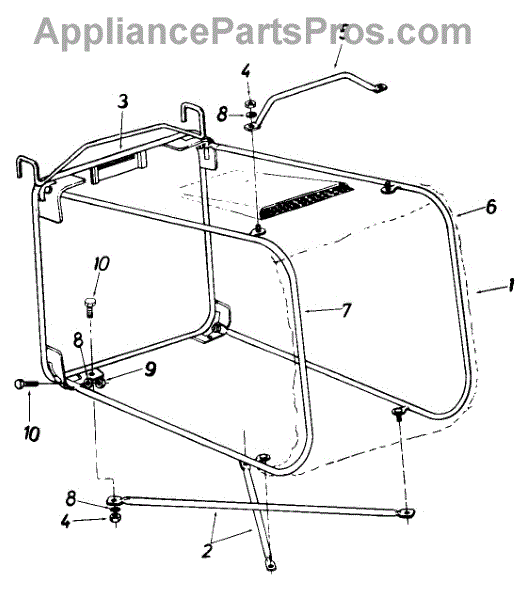 AppliancePartsPros.com

5
4
8
3
6
1
10
7
8
9
10
8
4
2