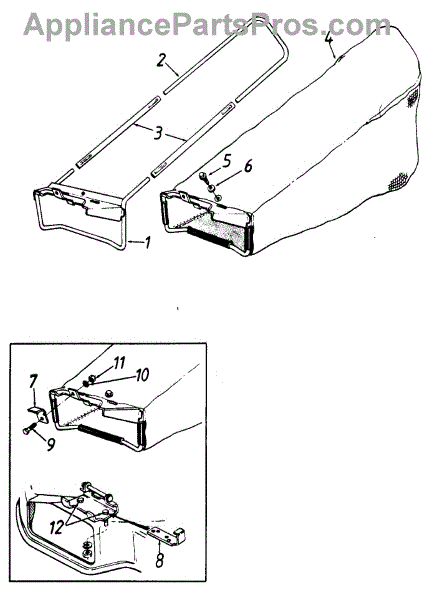 AppliancePartsPros.com

2
4
3
5
6
1

11
10
7
9
12
8