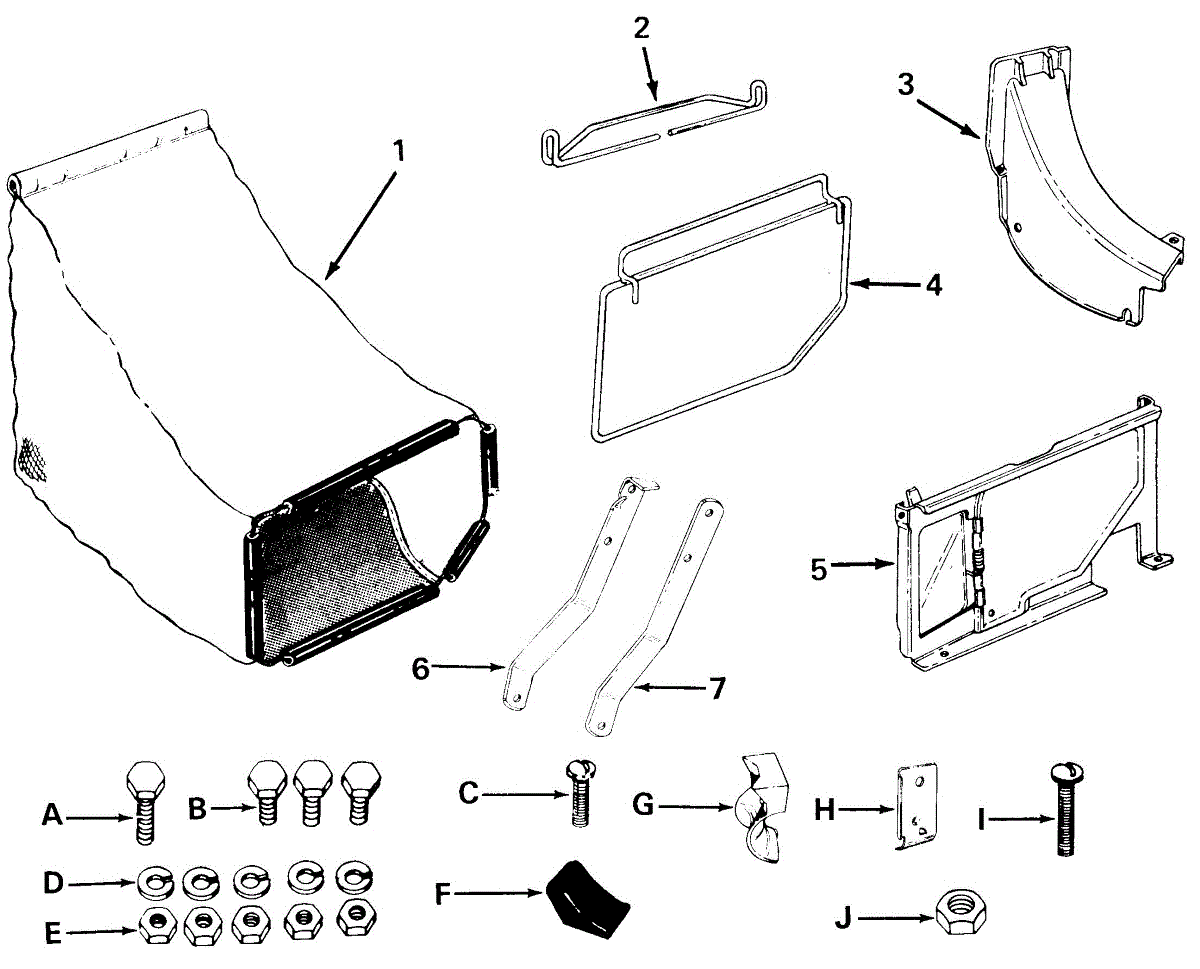 2
3
1
4
5
6
7
A
B
C
G
H
I
D
E
F
J