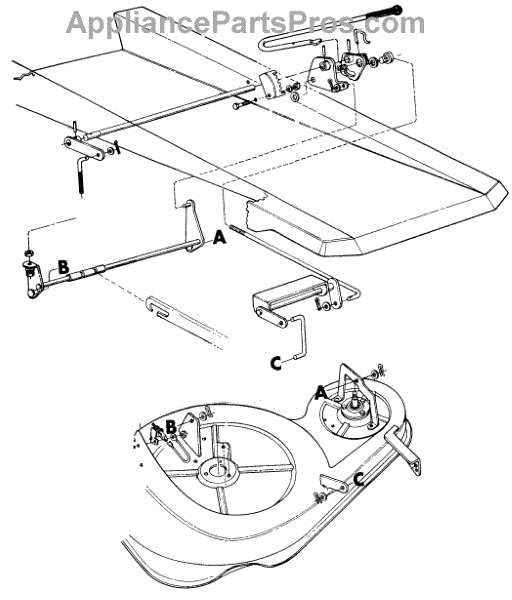 AppliancePartsPros.com

A
B
C
A
B
C