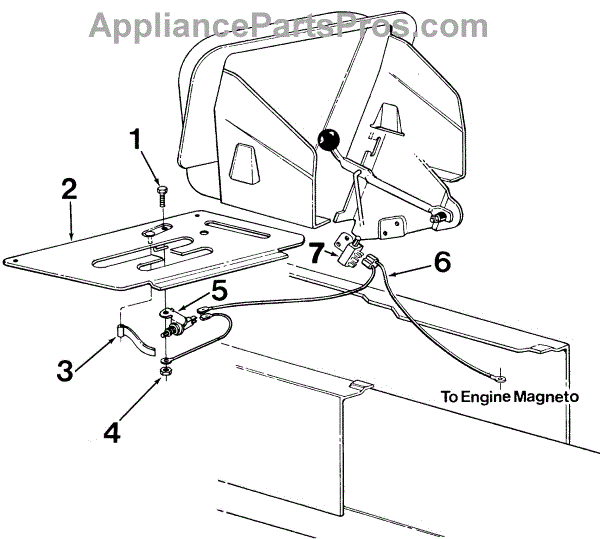 AppliancePartsPros.com

1

2

7

6

5

3

4

To Engine Magneto