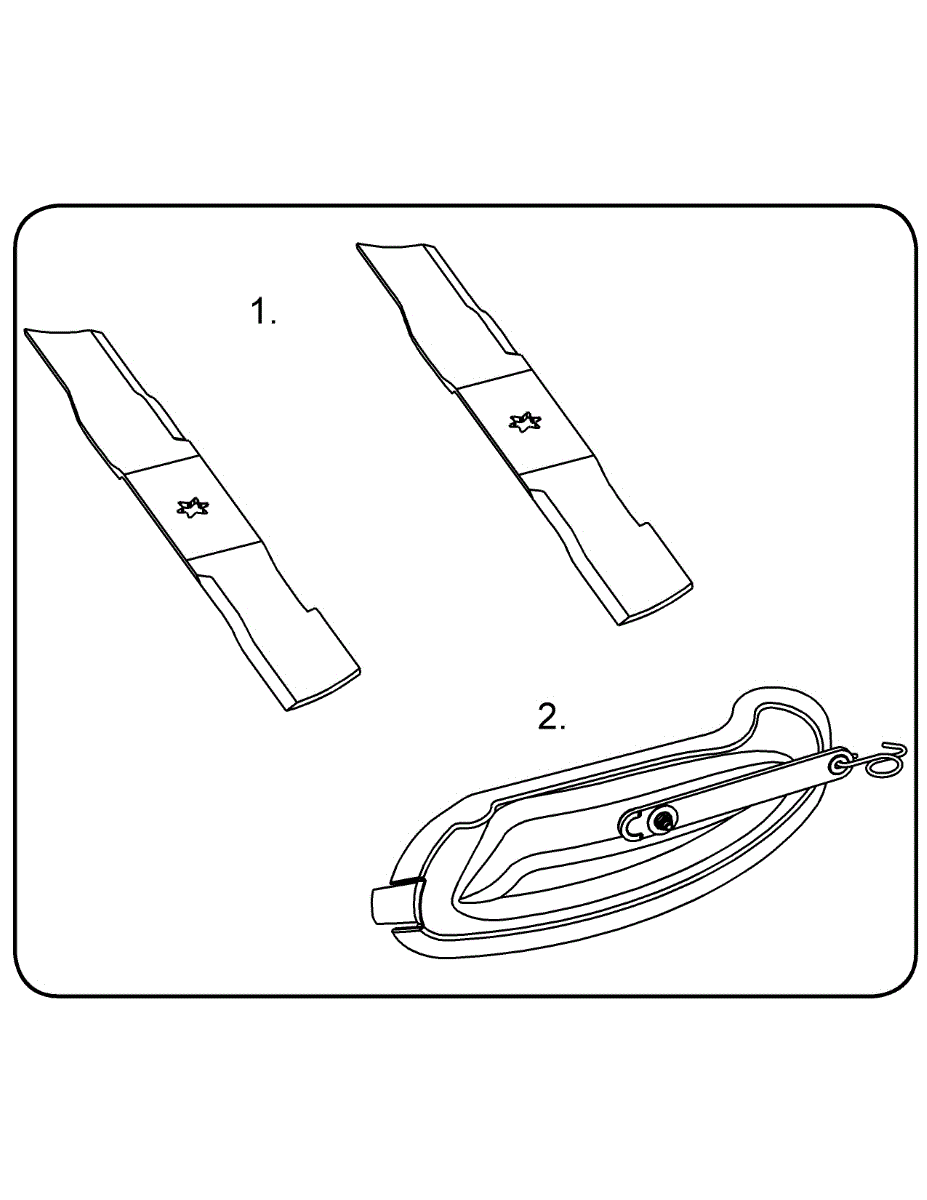 1.

2.