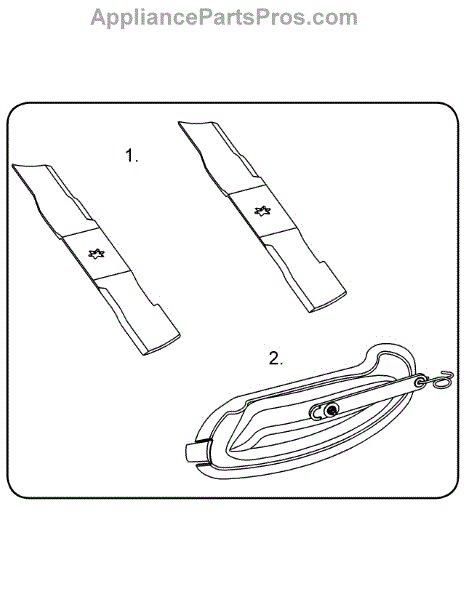 AppliancePartsPros.com

1.

2.