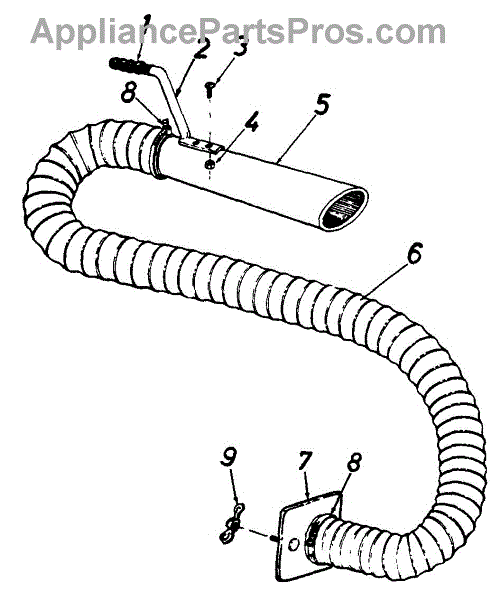 AppliancePartsPros.com

1
2
3
8
4
5
6
9
7
8