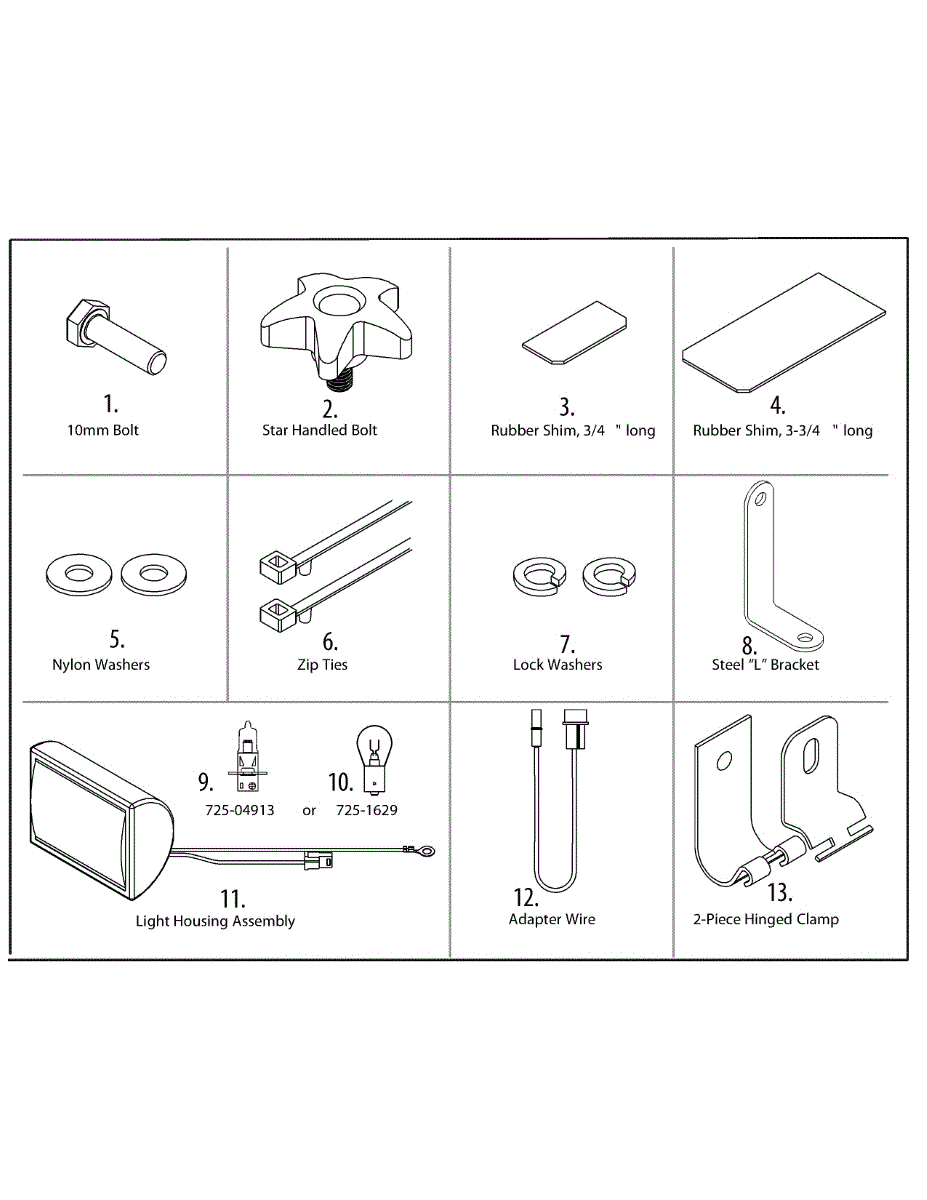 1.
10mm Bolt

2.
Star Handled Bolt

3.
Rubber Shim, 3/4 " long

4.
Rubber Shim, 3-3/4 " long

5.
Nylon Washers

6.
Zip Ties

7.
Lock Washers

8.
Steel "L" Bracket

9.
725-04913

or

10.
725-1629

11.
Light Housing Assembly

12.
Adapter Wire

13.
2-Piece Hinged Clamp