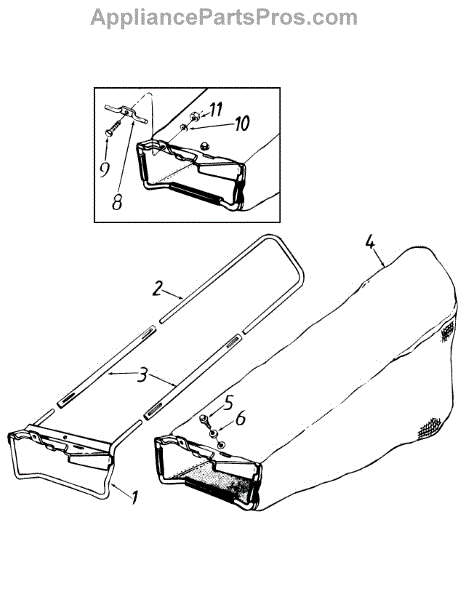 AppliancePartsPros.com

11
10
9
8

4
2
3
5
6
1