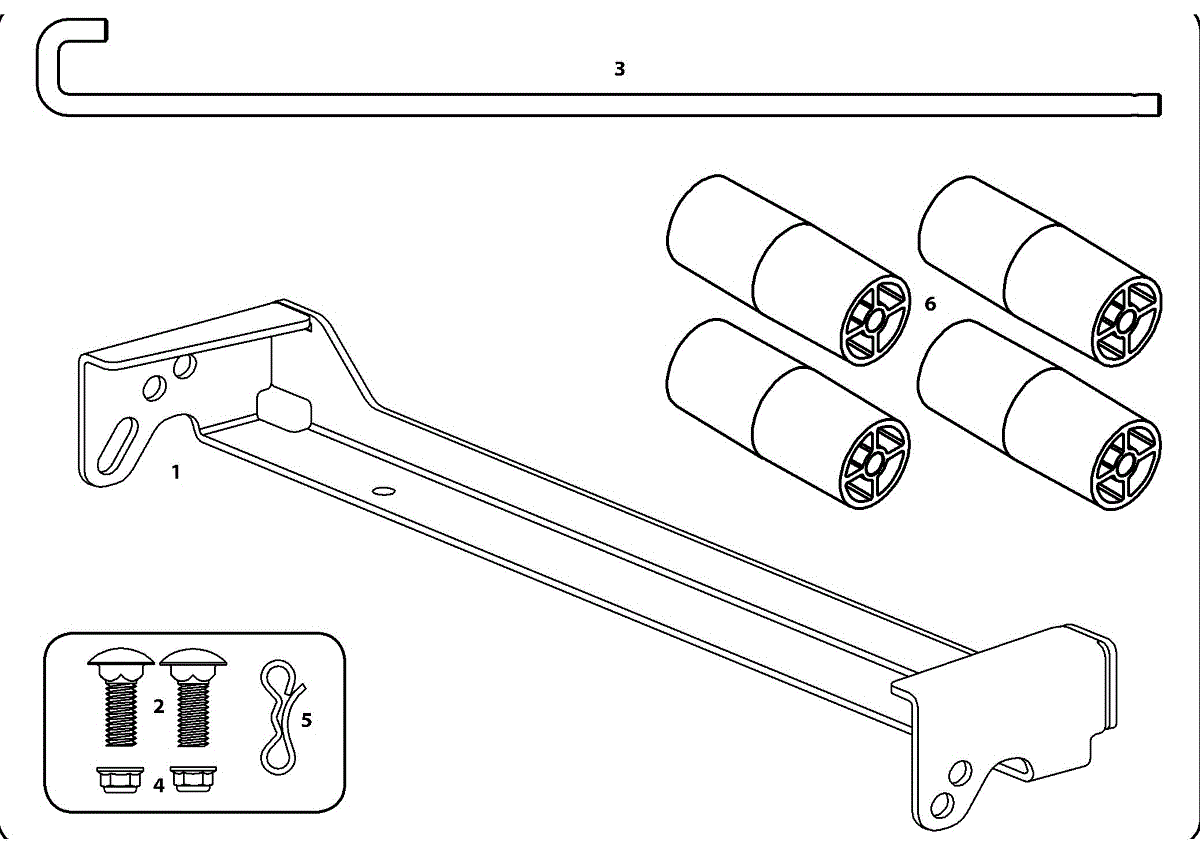 3

6

1

2

5

4