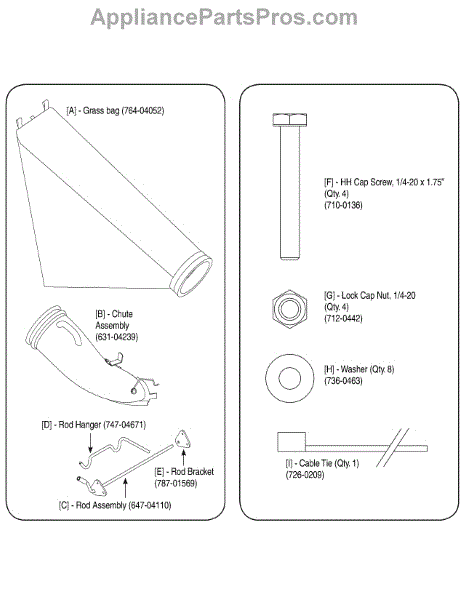 AppliancePartsPros.com

[A] - Grass bag (764-04052)

[B] - Chute Assembly (631-04239)

[D] - Rod Hanger (747-04671)

[E] - Rod Bracket (787-01569)

[C] - Rod Assembly (647-04110)

[F] - HH Cap Screw, 1/4-20 x 1.75" (Qty. 4) (710-0136)

[G] - Lock Cap Nut, 1/4-20 (Qty. 4) (712-0442)

[H] - Washer (Qty. 8) (736-0463)

[I] - Cable Tie (Qty. 1) (726-0209)