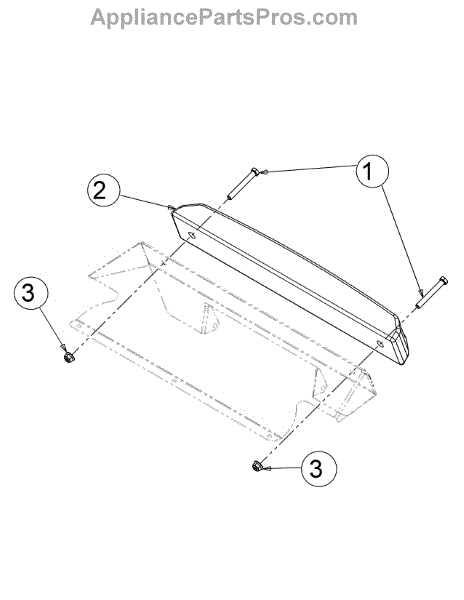 AppliancePartsPros.com

1

2

3

3