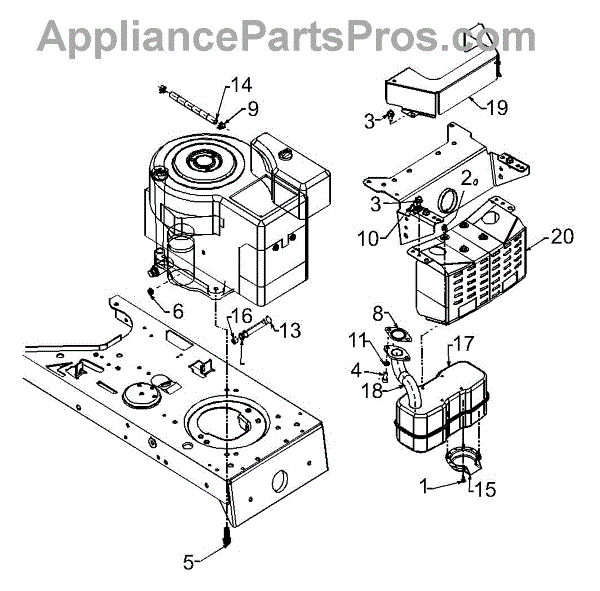 AppliancePartsPros.com

14
9
19
3
2
3
10
20
6
16
13
8
11
17
4
18
1
15
5