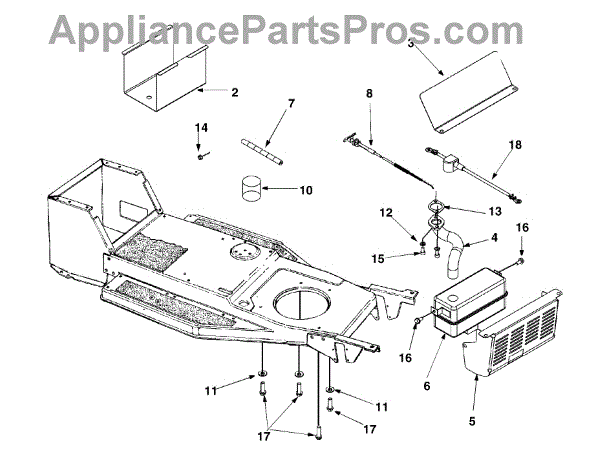 AppliancePartsPros.com

3
2
8
7
14
18
10
13
12
16
4
15
16
6
5
11
11
17
17