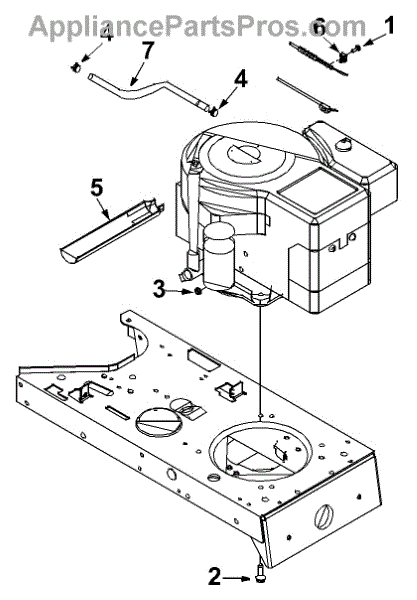 AppliancePartsPros.com
4
7
6
1
4
5
3
2