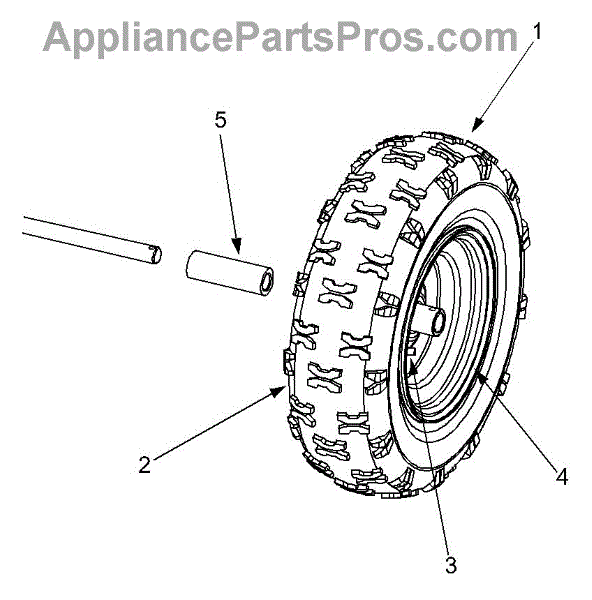 AppliancePartsPros.com

1

5

2

4

3