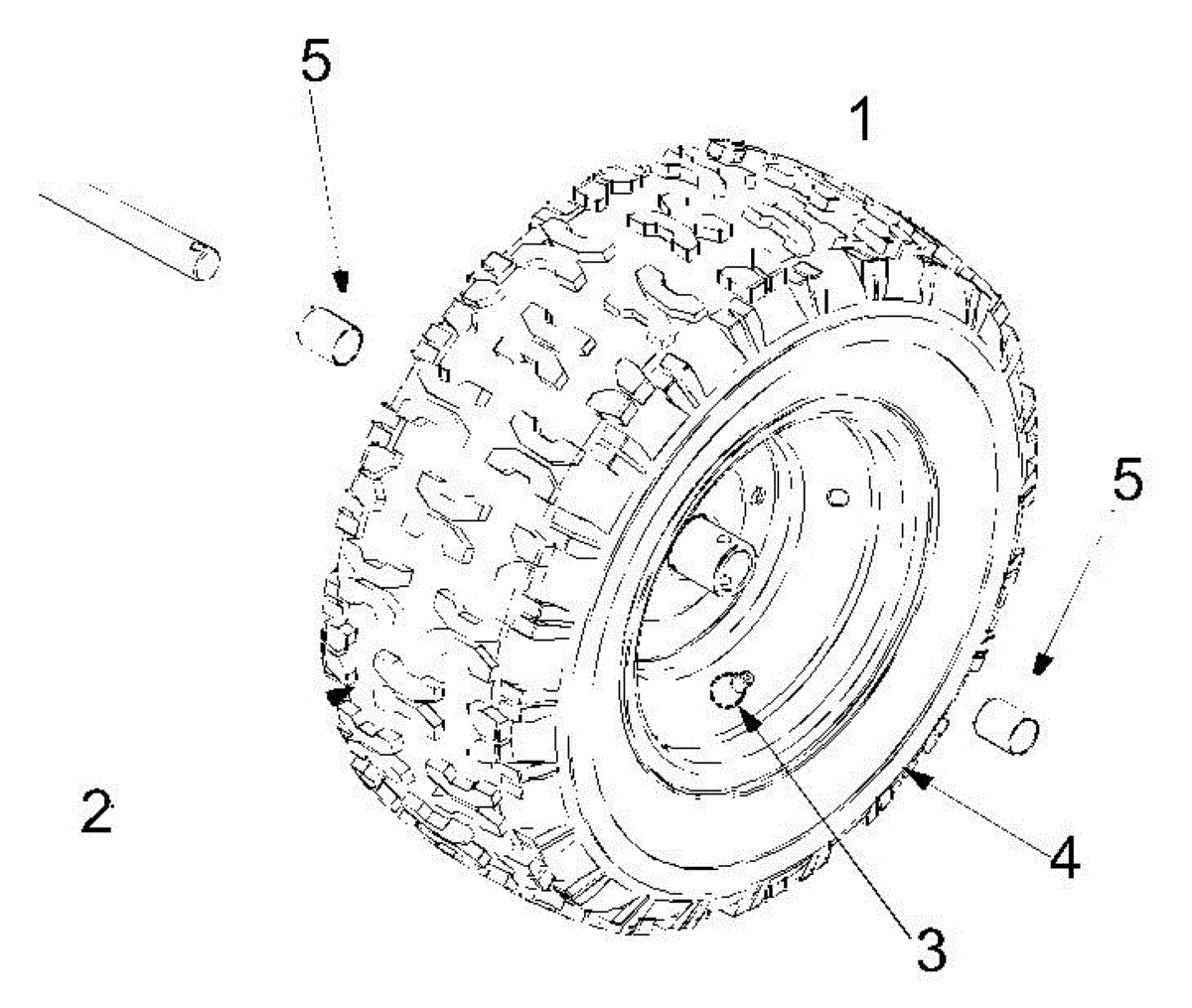 5
1
5
2
4
3