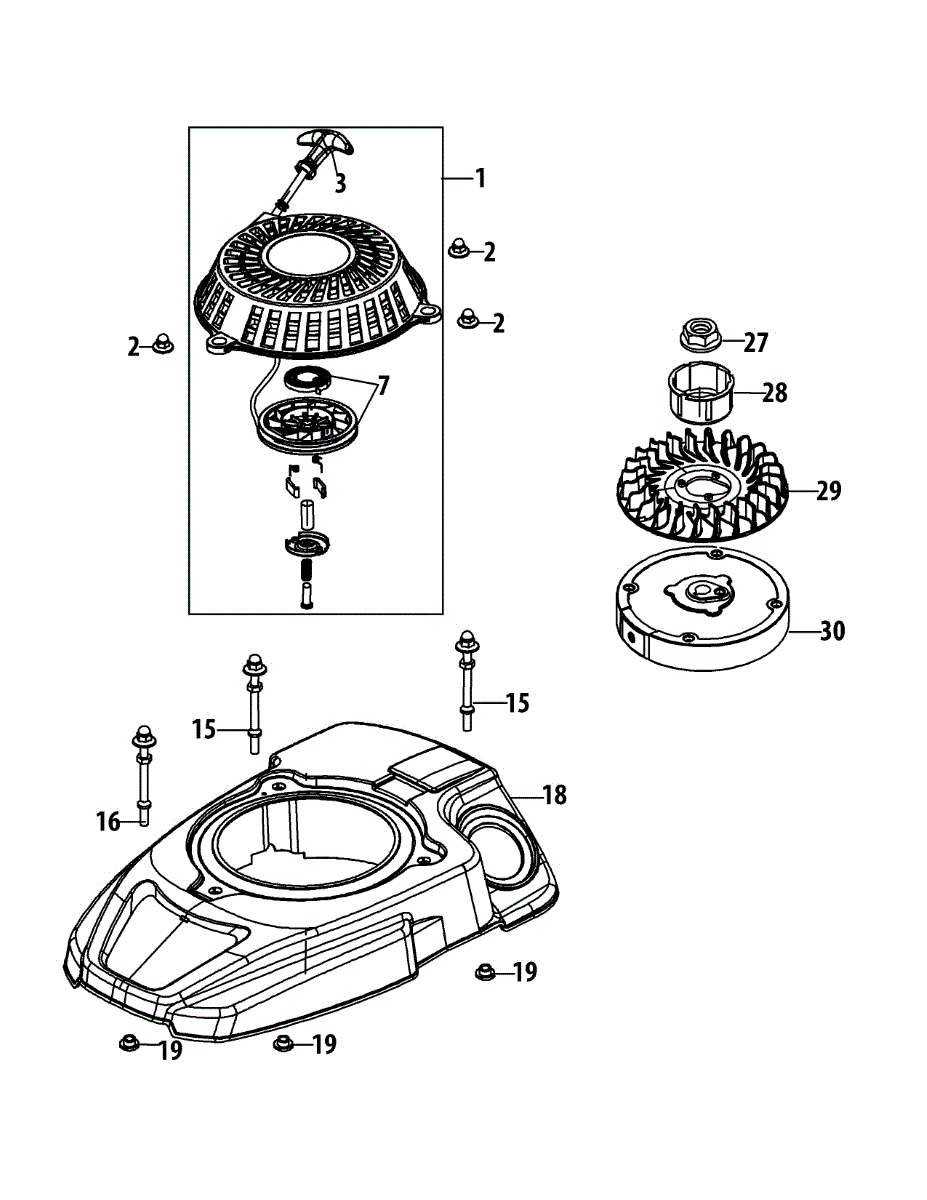 3
1
2
2
2
7
27
28
29
30
15
15
16
18
19
19
19