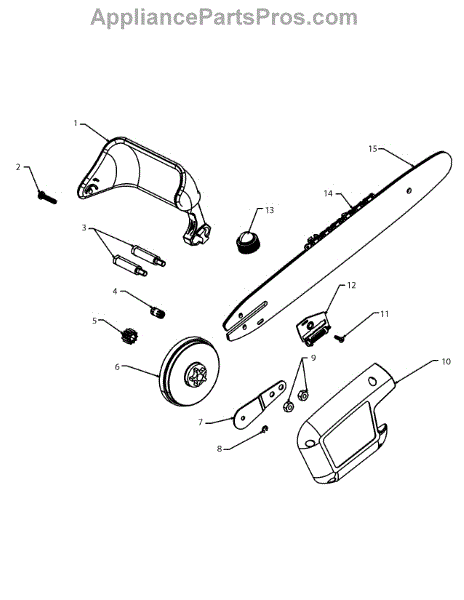 AppliancePartsPros.com

1
2
3
4
5
6
7
8
9
10
11
12
13
14
15