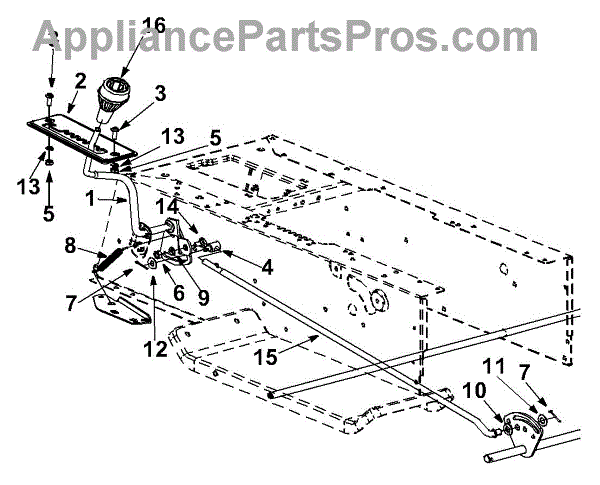 AppliancePartsPros.com

16
2
3
13
5
13
5
1
14
8
4
7
6
9
12
15
11
7
10