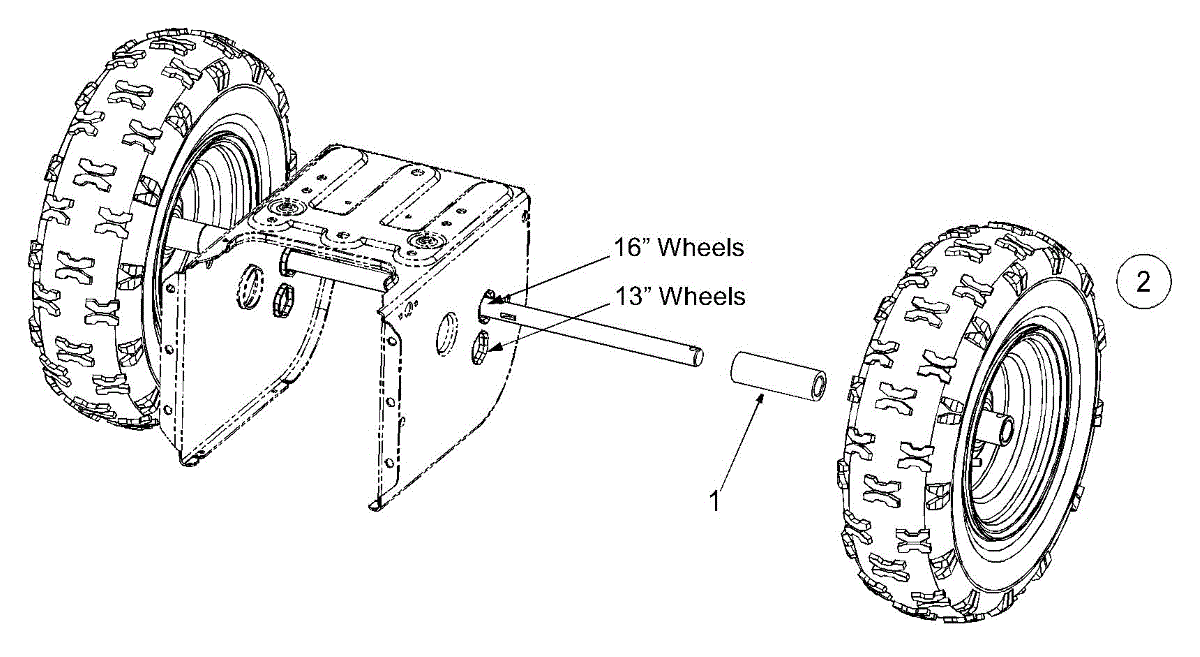 16” Wheels
13” Wheels
2
1