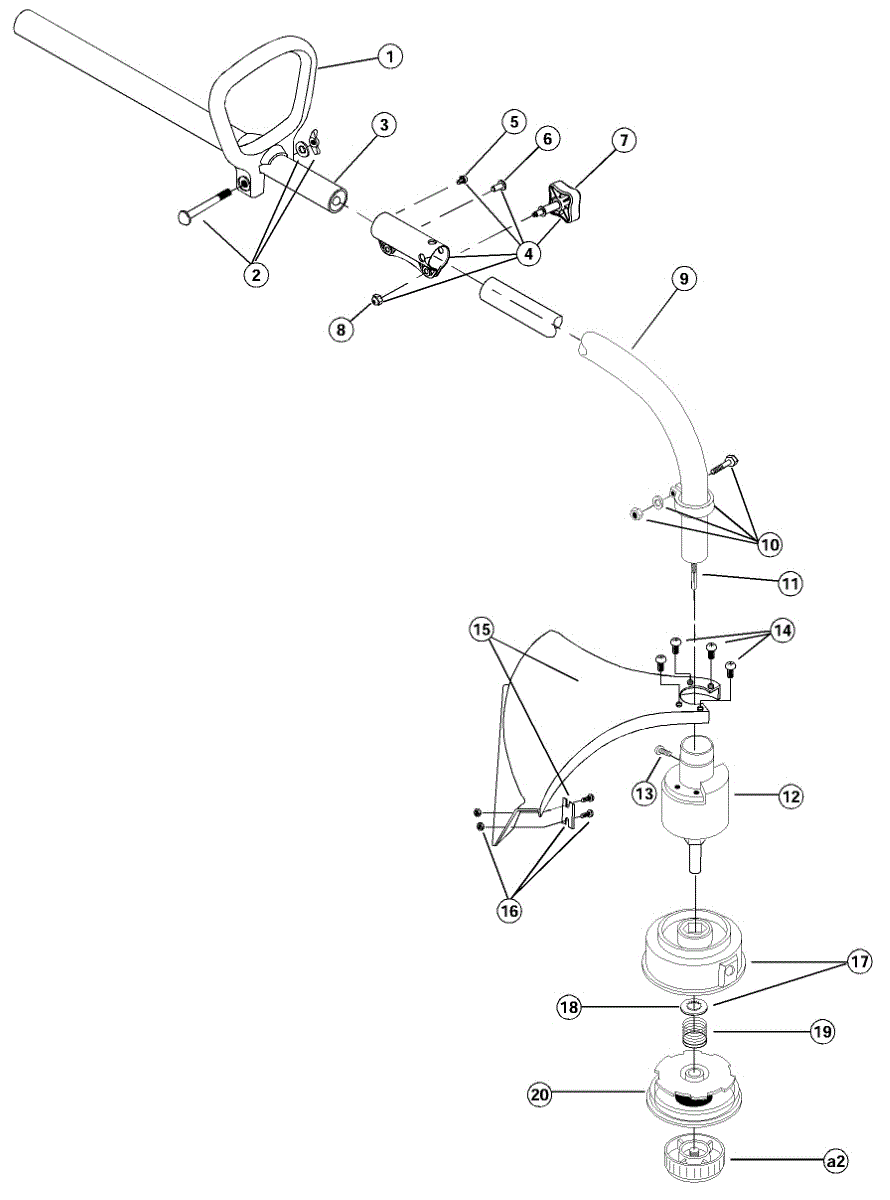 1
3
5
6
7
2
4
8
9
10
11
15
14
13
12
16
17
18
19
20
a2