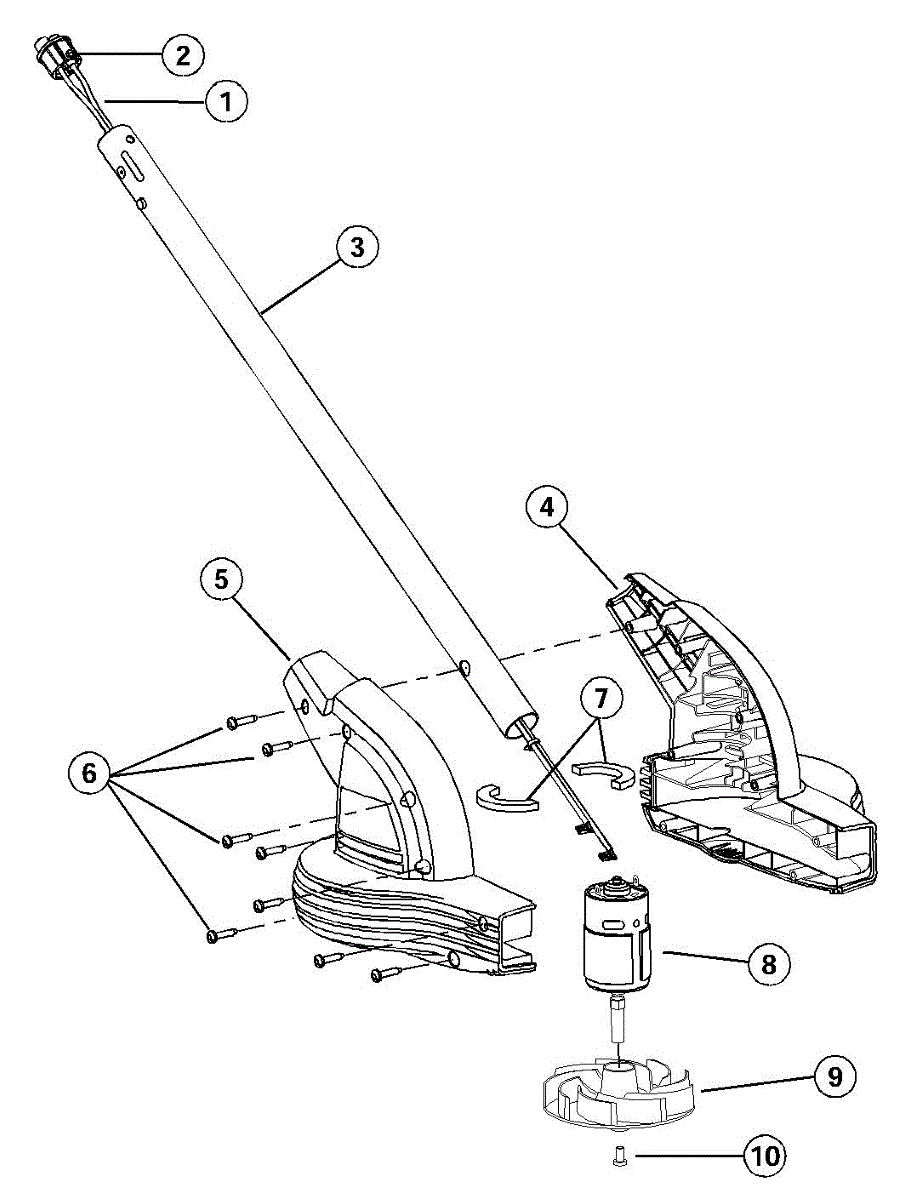 2
1
3
4
5
7
6
8
9
10