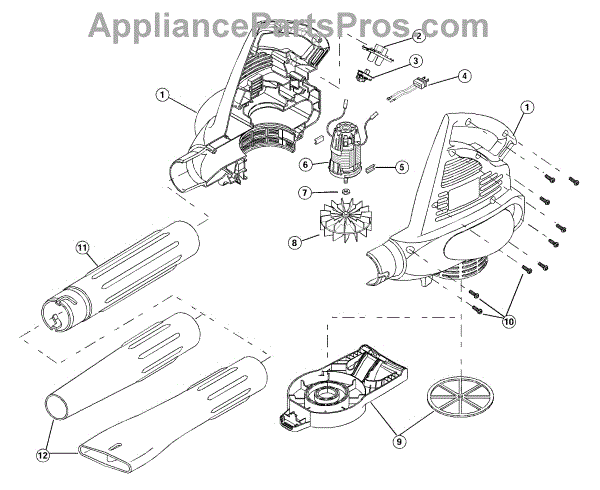 AppliancePartsPros.com

2
3
4
1
1
6
5
7
8
11
10
9
12