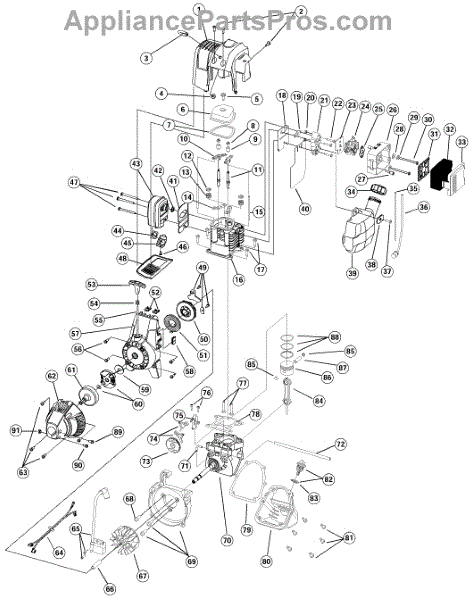 AppliancePartsPros.com

1 2 3 4 5 6 7 8 9 10 11 12 13 14 15 16 17 18 19 20 21 22 23 24 25 26 27 28 29 30 31 32 33 34 35 36 37 38 39 40 41 42 43 44 45 46 47 48 49 50 51 52 53 54 55 56 57 58 59 60 61 62 63 64 65 66 67 68 69 70 71 72 73 74 75 76 77 78 79 80 81 82 83 84 85 85 86 87 88 89 90 91