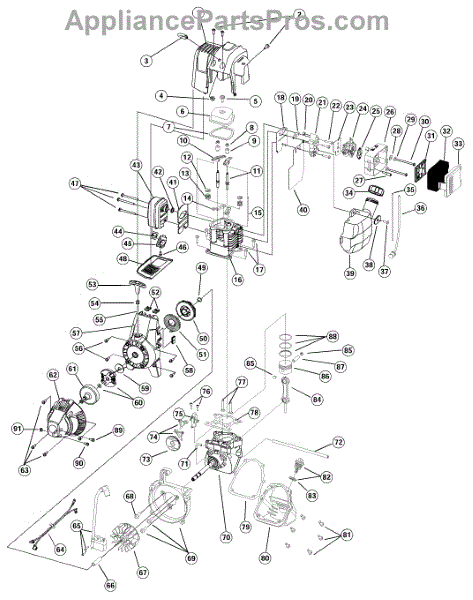 AppliancePartsPros.com

1 2 3 4 5 6 7 8 9 10 11 12 13 14 15 16 17 18 19 20 21 22 23 24 25 26 27 28 29 30 31 32 33 34 35 36 37 38 39 40 41 42 43 44 45 46 47 48 49 50 51 52 53 54 55 56 57 58 59 60 61 62 63 64 65 65 66 67 68 69 70 71 72 73 74 75 76 77 78 79 80 81 82 83 84 85 86 87 88 89 90 91