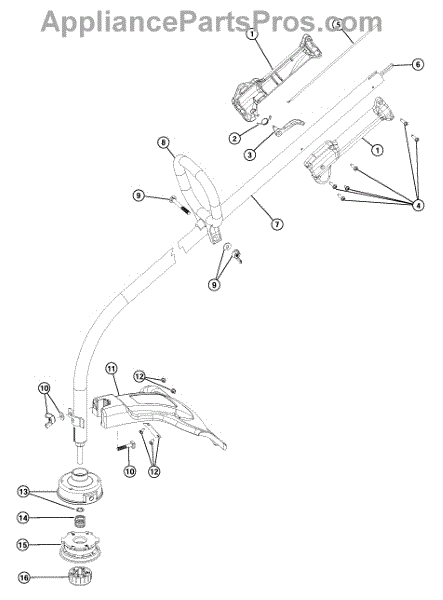 AppliancePartsPros.com

1
5
6
2
3
1
4
8
9
7
9
11
12
10
10
12
13
14
15
16