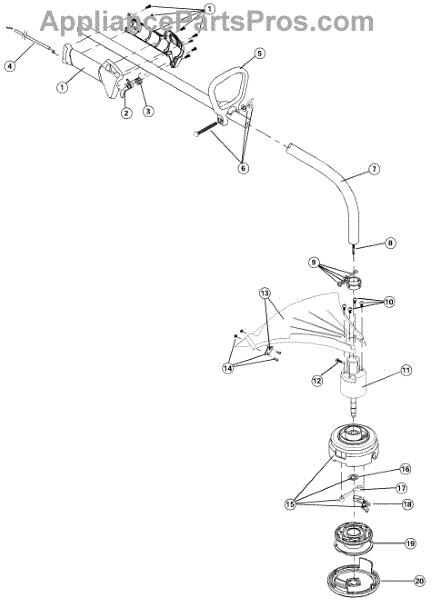 AppliancePartsPros.com

1
4
1
2
3
5
6
7
8
9
10
13
14
12
11
16
17
15
18
19
20