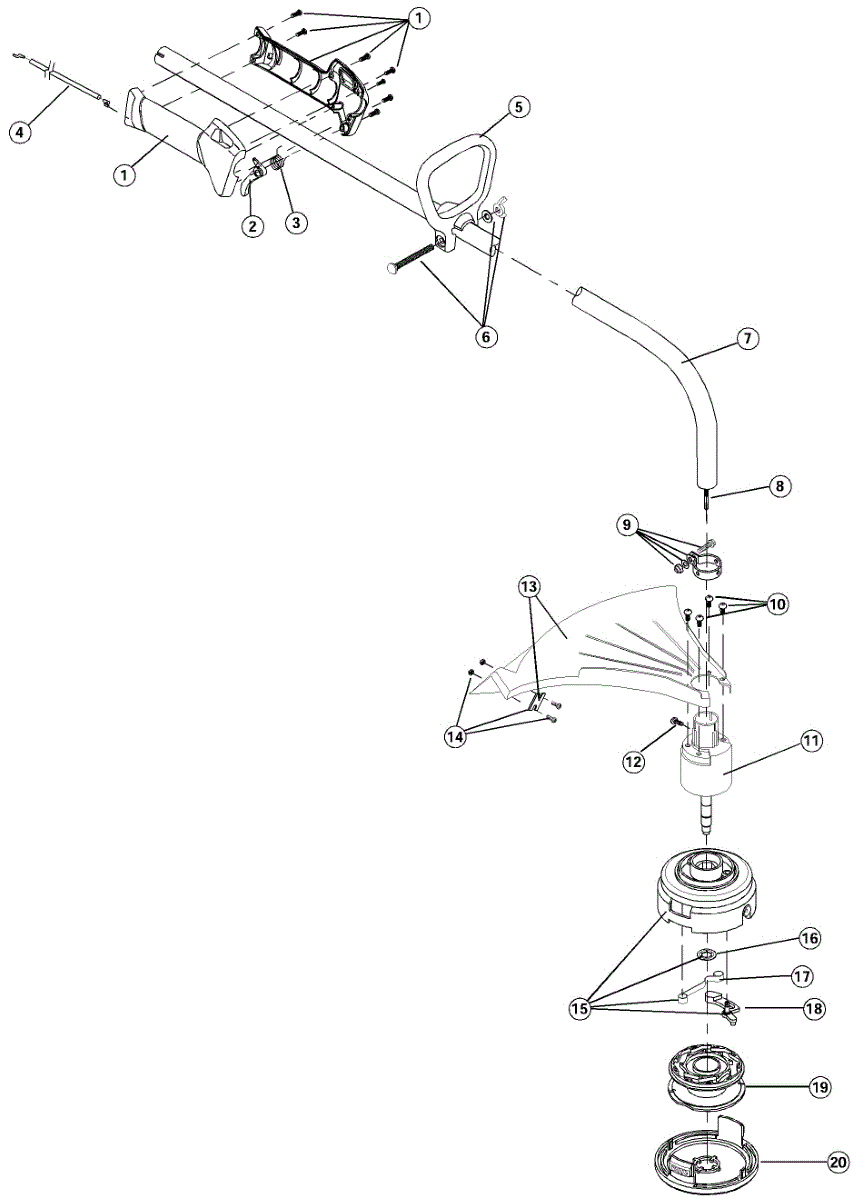 1
4
1
2
3
5
6
7
8
9
10
13
14
12
11
16
17
15
18
19
20