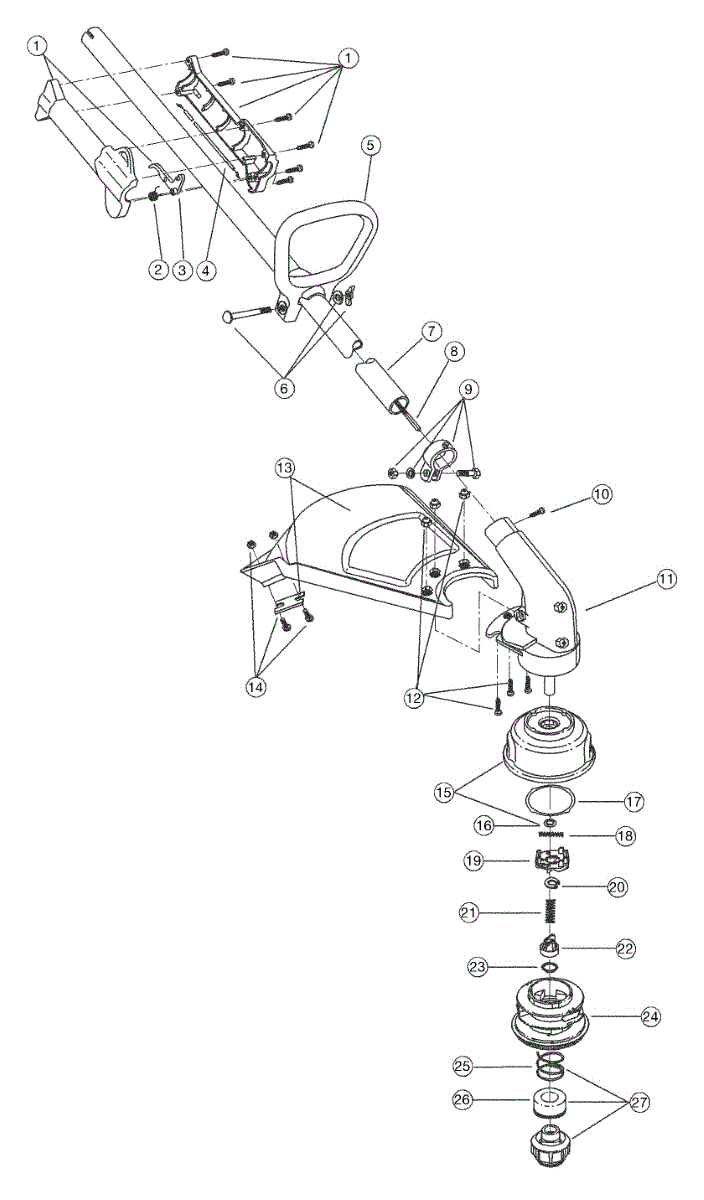 1
1
5
2 3 4
6
7
8
9
13
10
11
14
12
15
17
16
18
19
20
21
22
23
24
25
26
27