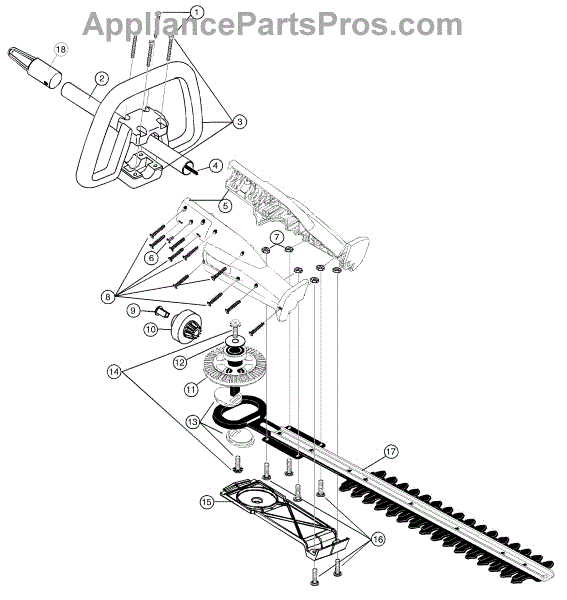 AppliancePartsPros.com

1
18
2
3
4
5
7
6
8
9
10
12
14
11
13
17
15
16