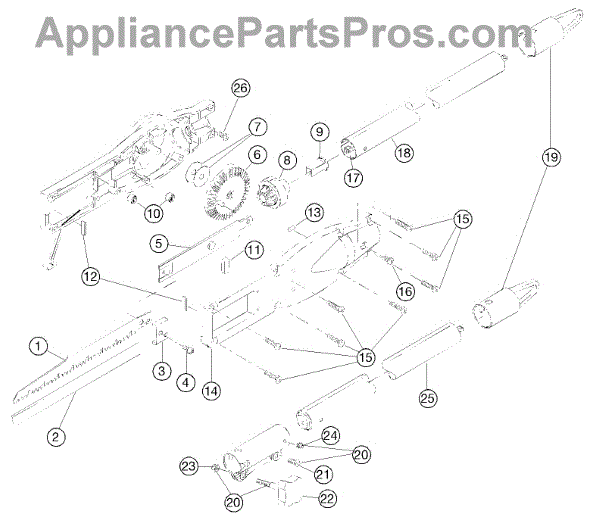 AppliancePartsPros.com

26
7
9
6
8
18
17
19
10
13
15
5
11
12
16
1
3
4
14
15
25
2
24
20
23
21
20
22