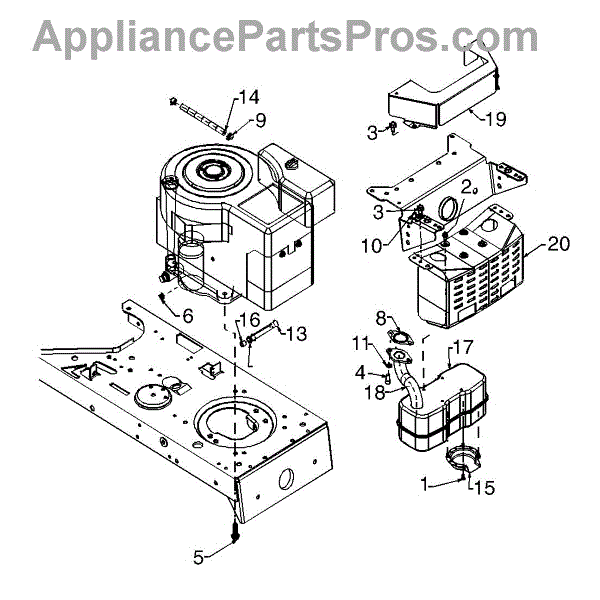 AppliancePartsPros.com

14
9
19
3
2
3
10
20
6
16
13
8
11
17
4
18
1
15
5