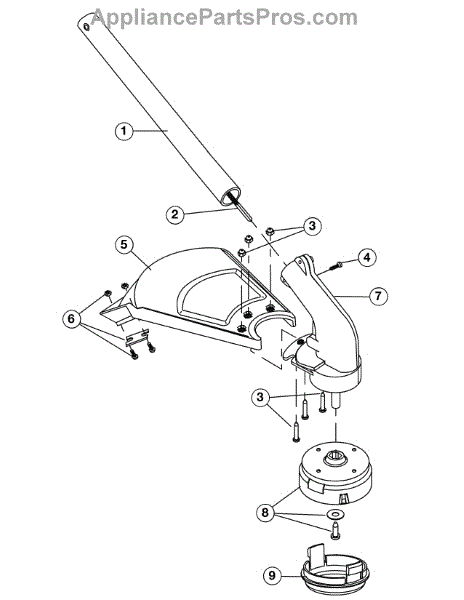 AppliancePartsPros.com

1
2
3
5
4
7
6
3
8
9