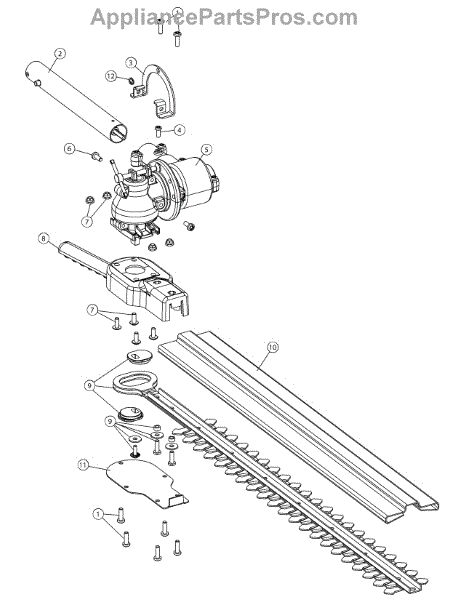 AppliancePartsPros.com

1
2
3
12
4
6
5
7
8
7
10
9
9
11
1