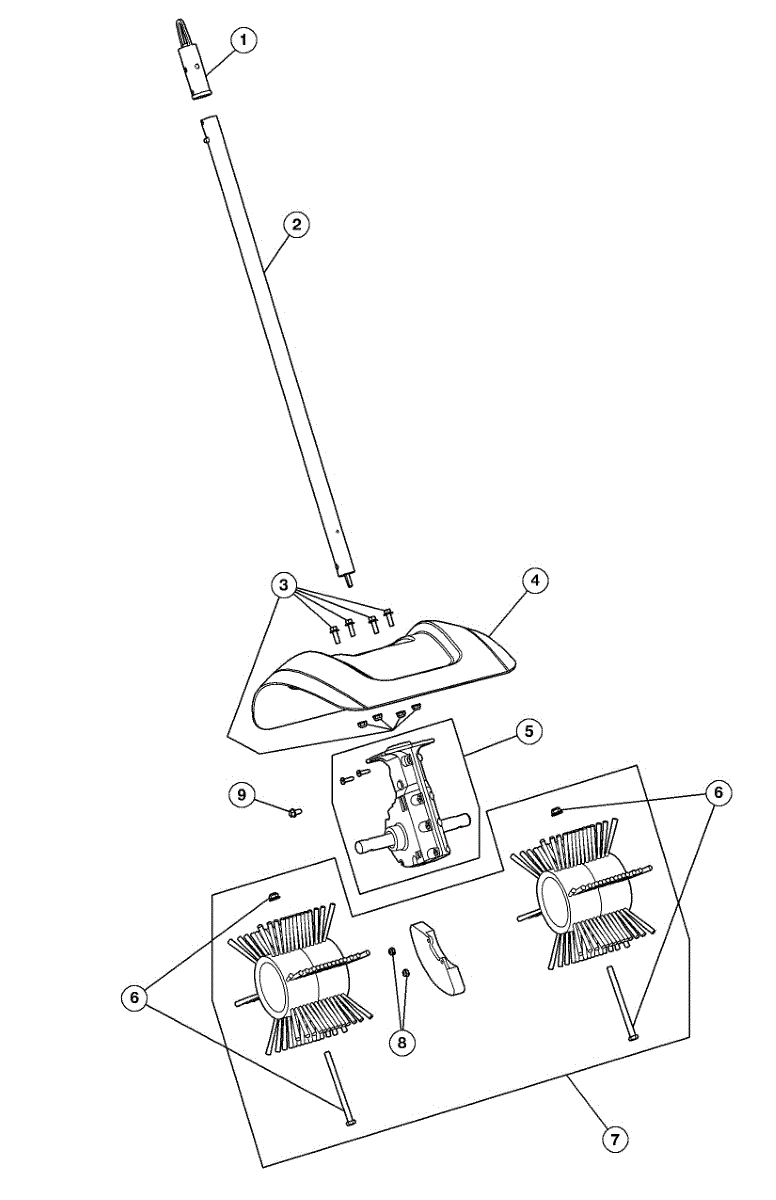 1
2
3
4
5
9
6
6
8
7