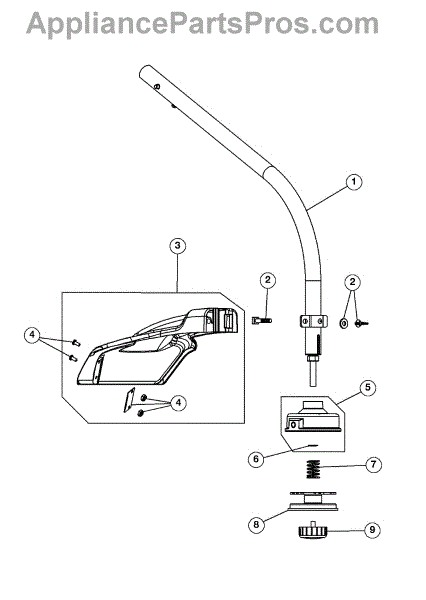 AppliancePartsPros.com

1
3
2
2
4
4
5
6
7
8
9