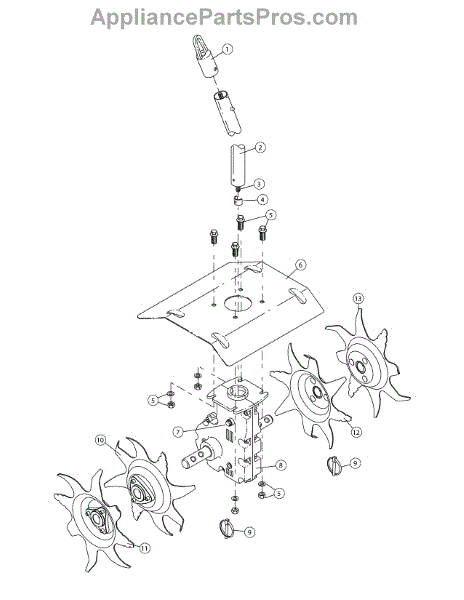 AppliancePartsPros.com

1
2
3
4
5
6
13
5
7
12
10
8
9
5
9
11